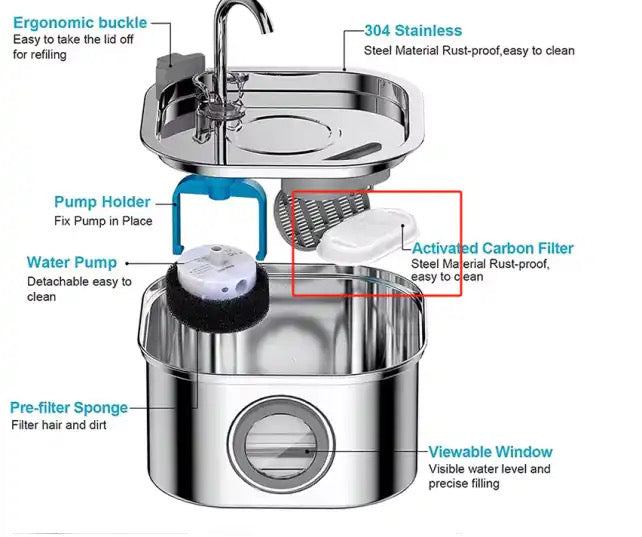 Ergonomic buckle
Easy to take the lid off for refiling

304 Stainless
Steel Material Rust-proof,easy to clean

Pump Holder
Fix Pump in Place

Water Pump
Detachable easy to clean

Activated Carbon Filter
Steel Material Rust-proof, easy to clean

Pre-filter Sponge
Filter hair and dirt

Viewable Window
Visible water level and precise filling